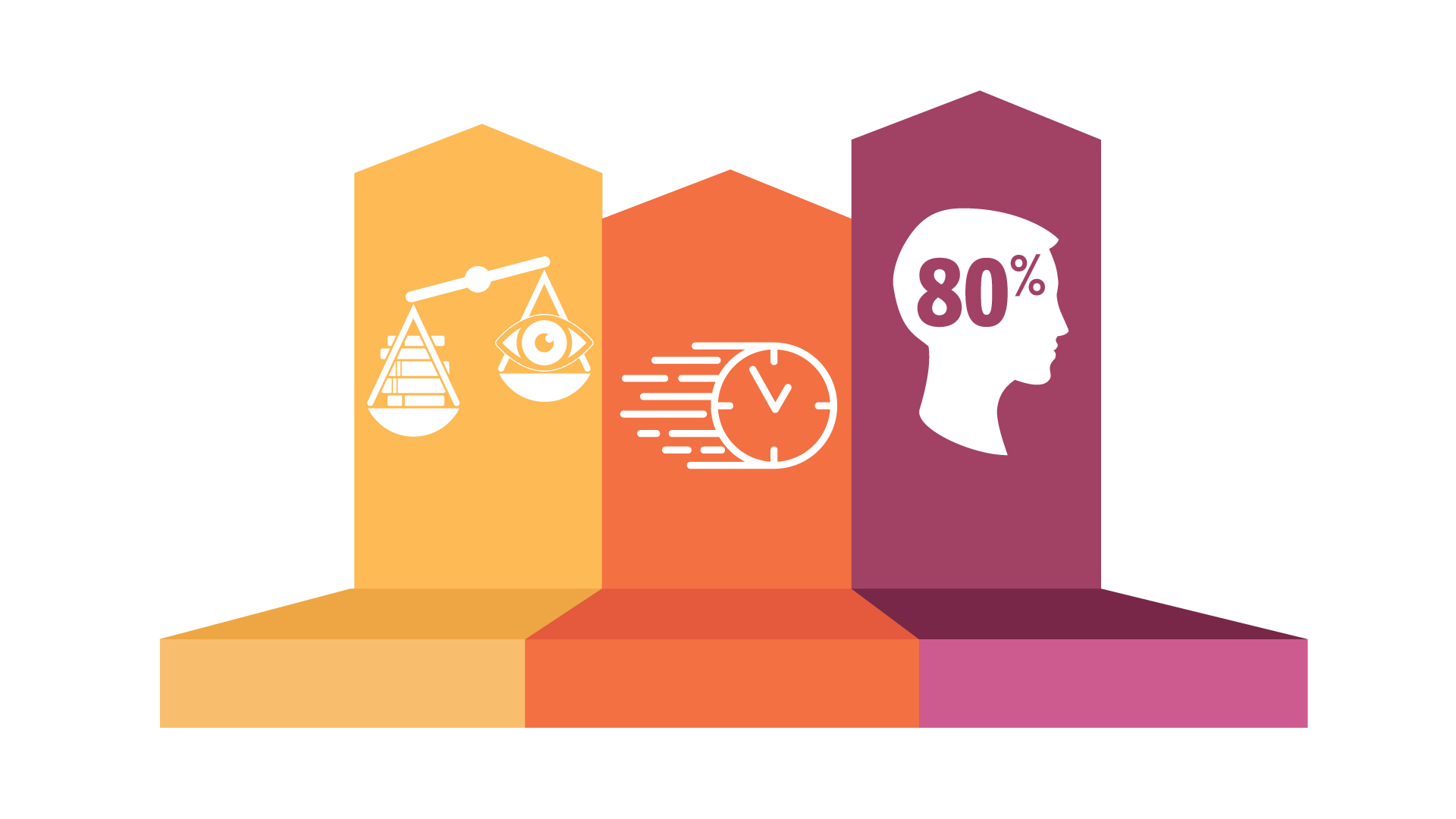 80%