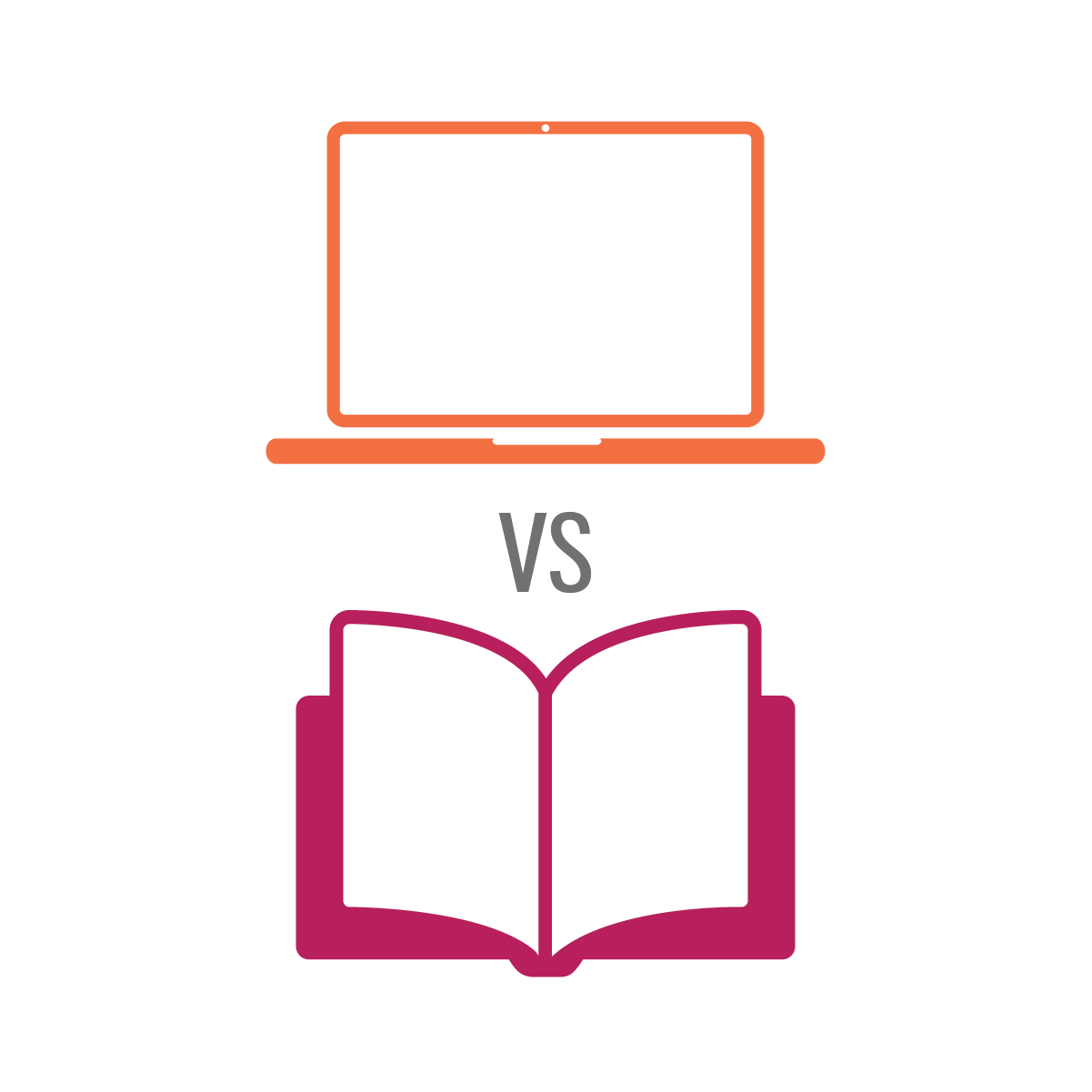 VS