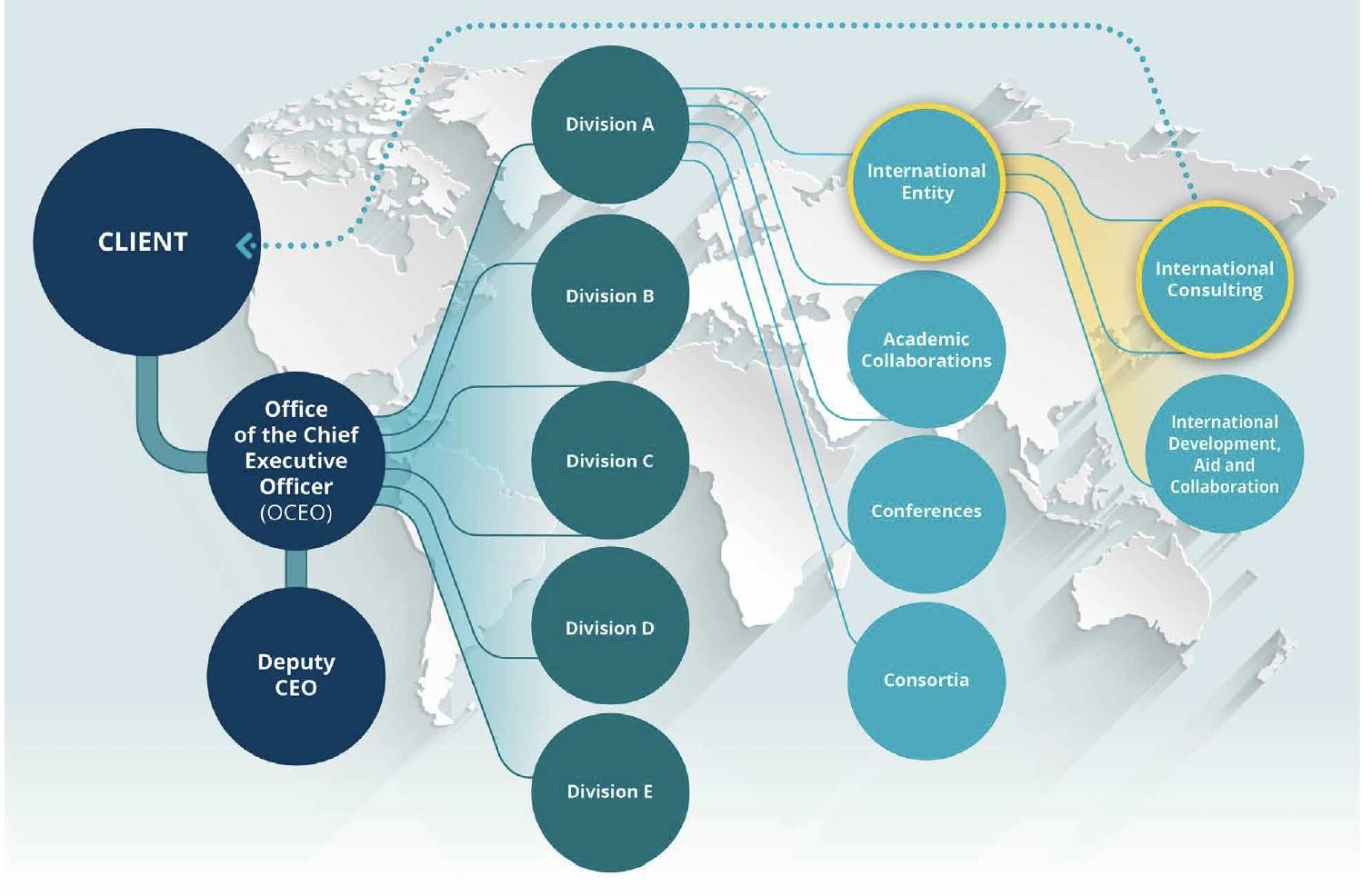 CLIENT

Office of the Chief Executive Officer (OCEO)

Deputy CEO

Division A

Division B

Division C

Division D

Division E

International Entity

Academic Collaborations

Conferences

Consortia

International Consulting

International Development, Aid and Collaboration